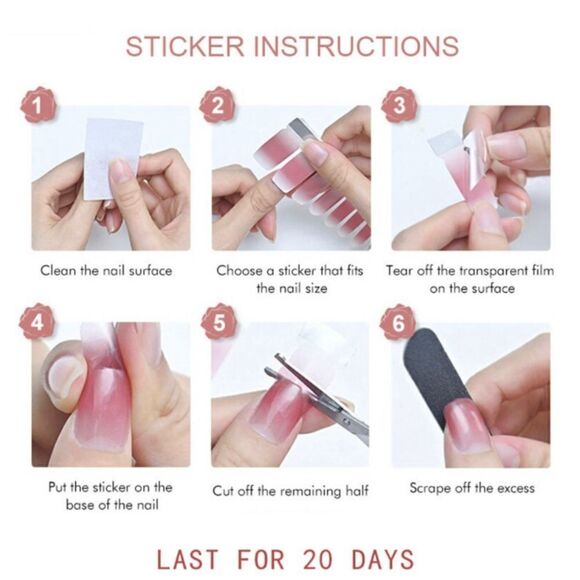 STICKER INSTRUCTIONS

1
Clean the nail surface

2
Choose a sticker that fits the nail size

3
Tear off the transparent film on the surface

4
Put the sticker on the base of the nail

5
Cut off the remaining half

6
Scrape off the excess

LAST FOR 20 DAYS